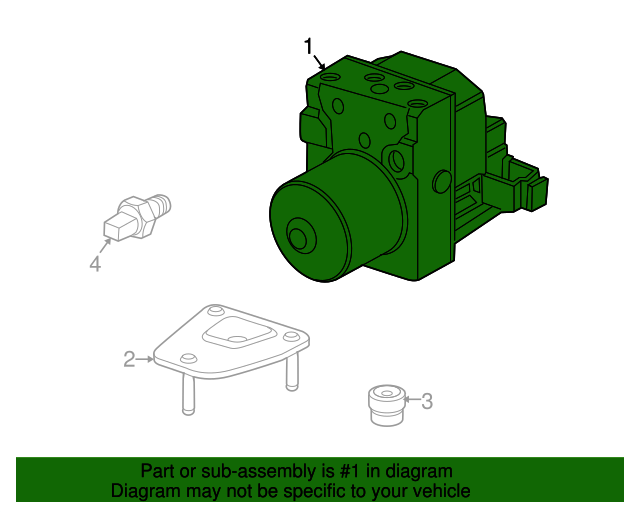 1

4

2

3

Part or sub-assembly is #1 in diagram
Diagram may not be specific to your vehicle