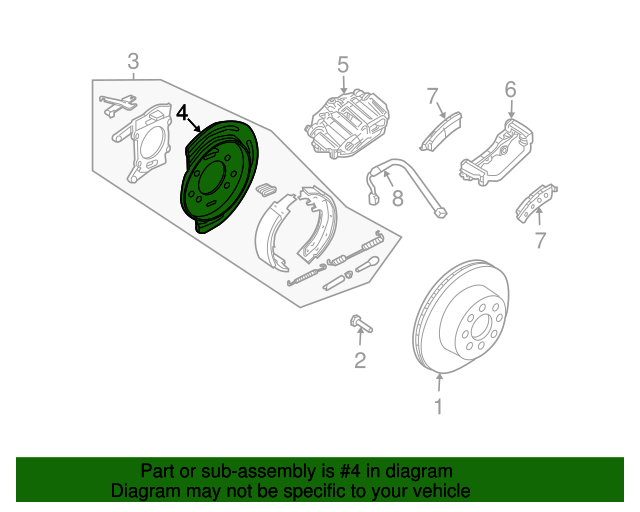 3
4
5
7
6
8
7
2
1

Part or sub-assembly is #4 in diagram
Diagram may not be specific to your vehicle