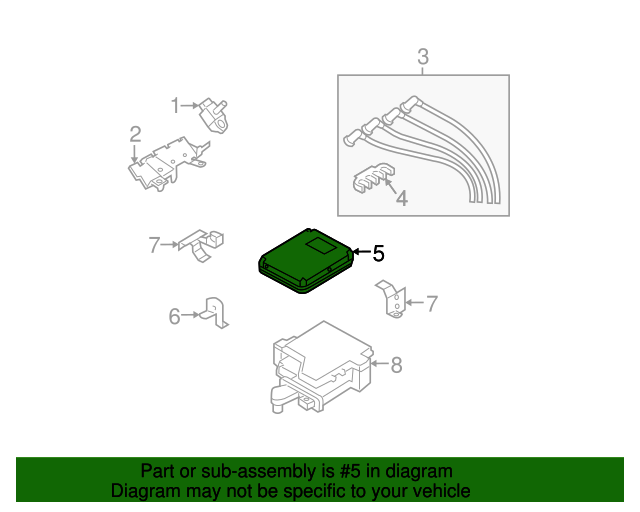 3

1

2

4

7

5

7

6

8

Part or sub-assembly is #5 in diagram
Diagram may not be specific to your vehicle