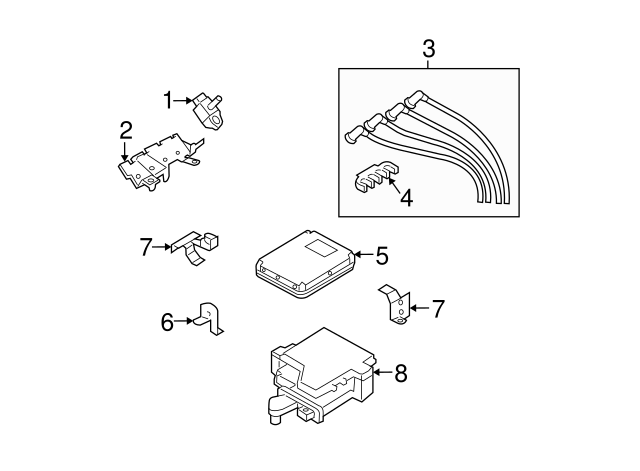 3
1
2
4
7
5
7
6
8