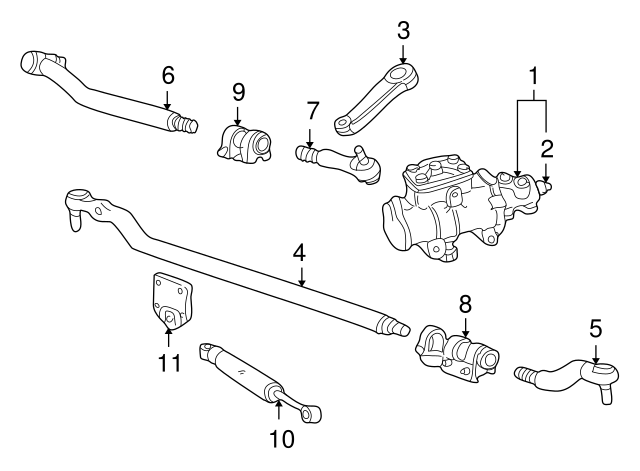 3
1
6
9
7
2
4
8
5
11
10