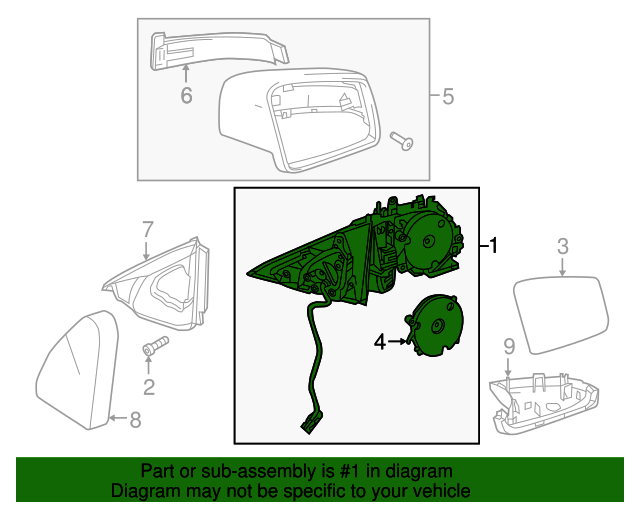 6
5
7
1
3
4
9
2
8

Part or sub-assembly is #1 in diagram
Diagram may not be specific to your vehicle