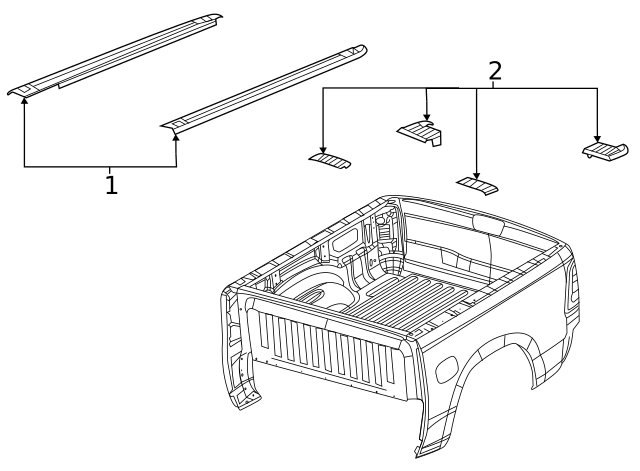 2
1