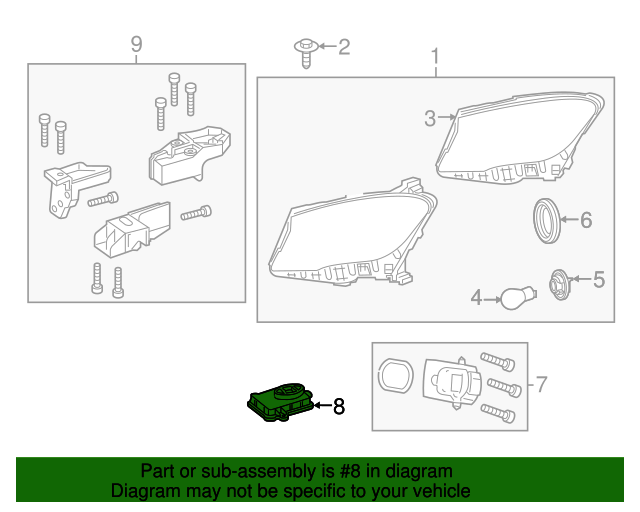 9

2

1

3

6

5

4

7

8

Part or sub-assembly is #8 in diagram
Diagram may not be specific to your vehicle