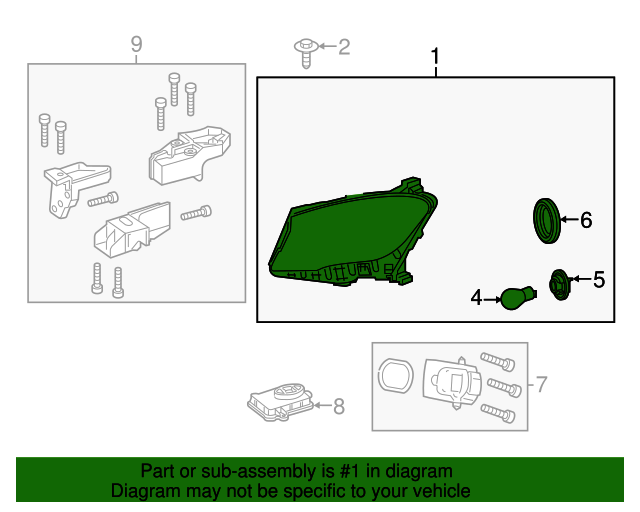 9

2

1

6

5

4

7

8

Part or sub-assembly is #1 in diagram
Diagram may not be specific to your vehicle