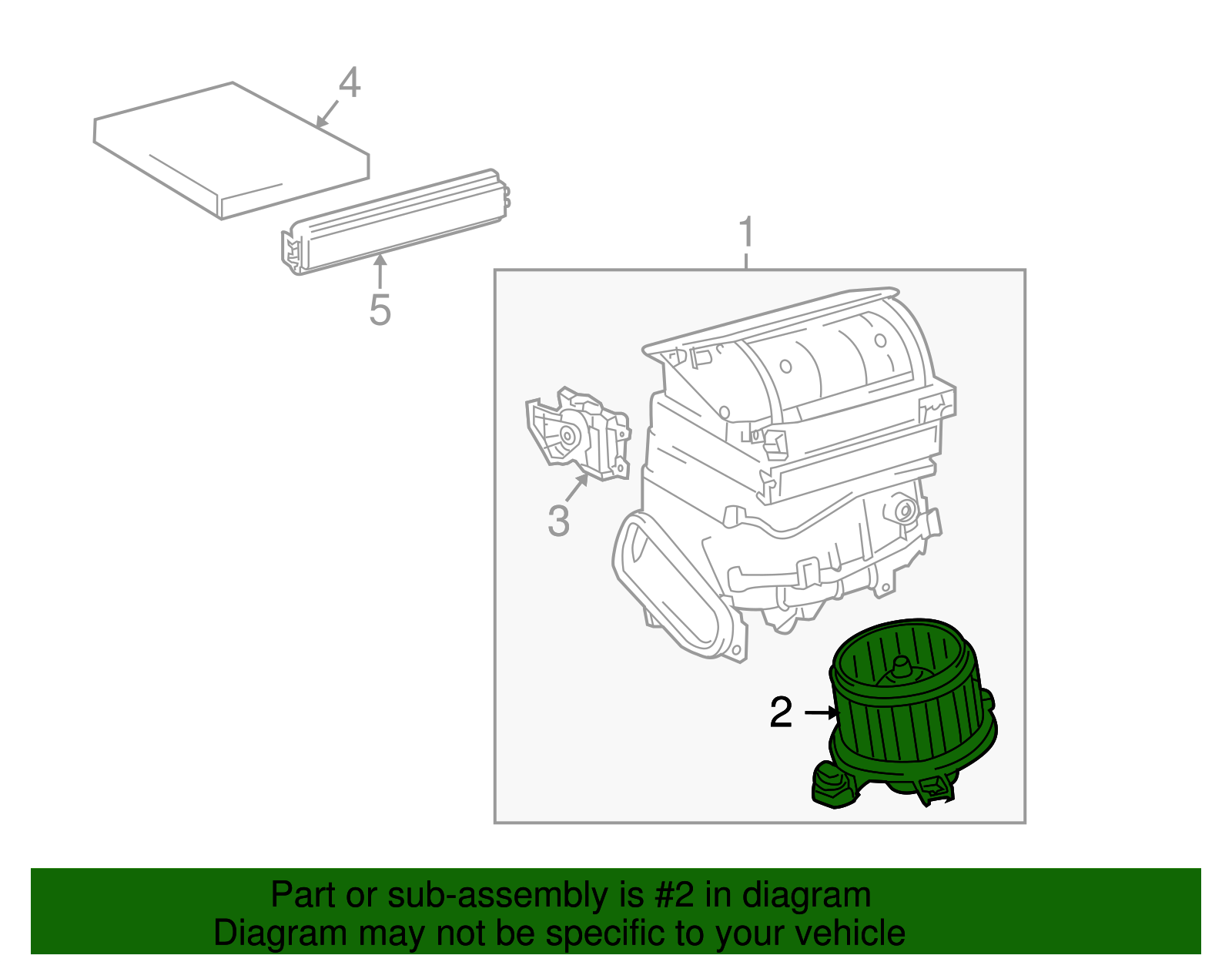 4

5

1

3

2

Part or sub-assembly is #2 in diagram
Diagram may not be specific to your vehicle