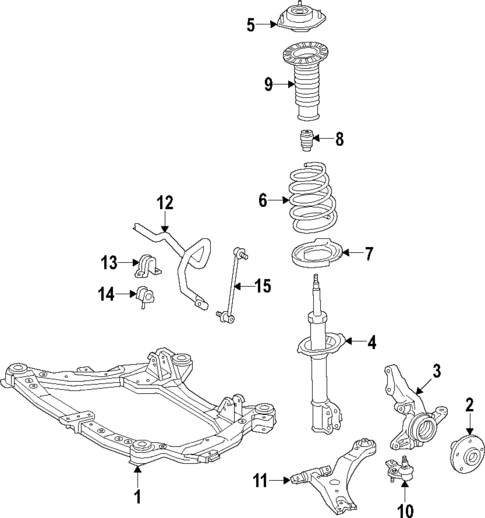 5
9
8
6
12
7
13
15
14
4
3
2
1
11
10