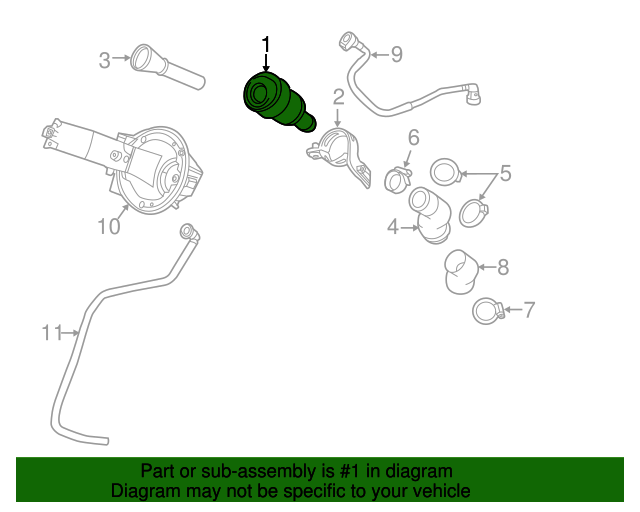 1
3
9
2
6
5
10
4
8
7
11

Part or sub-assembly is #1 in diagram
Diagram may not be specific to your vehicle