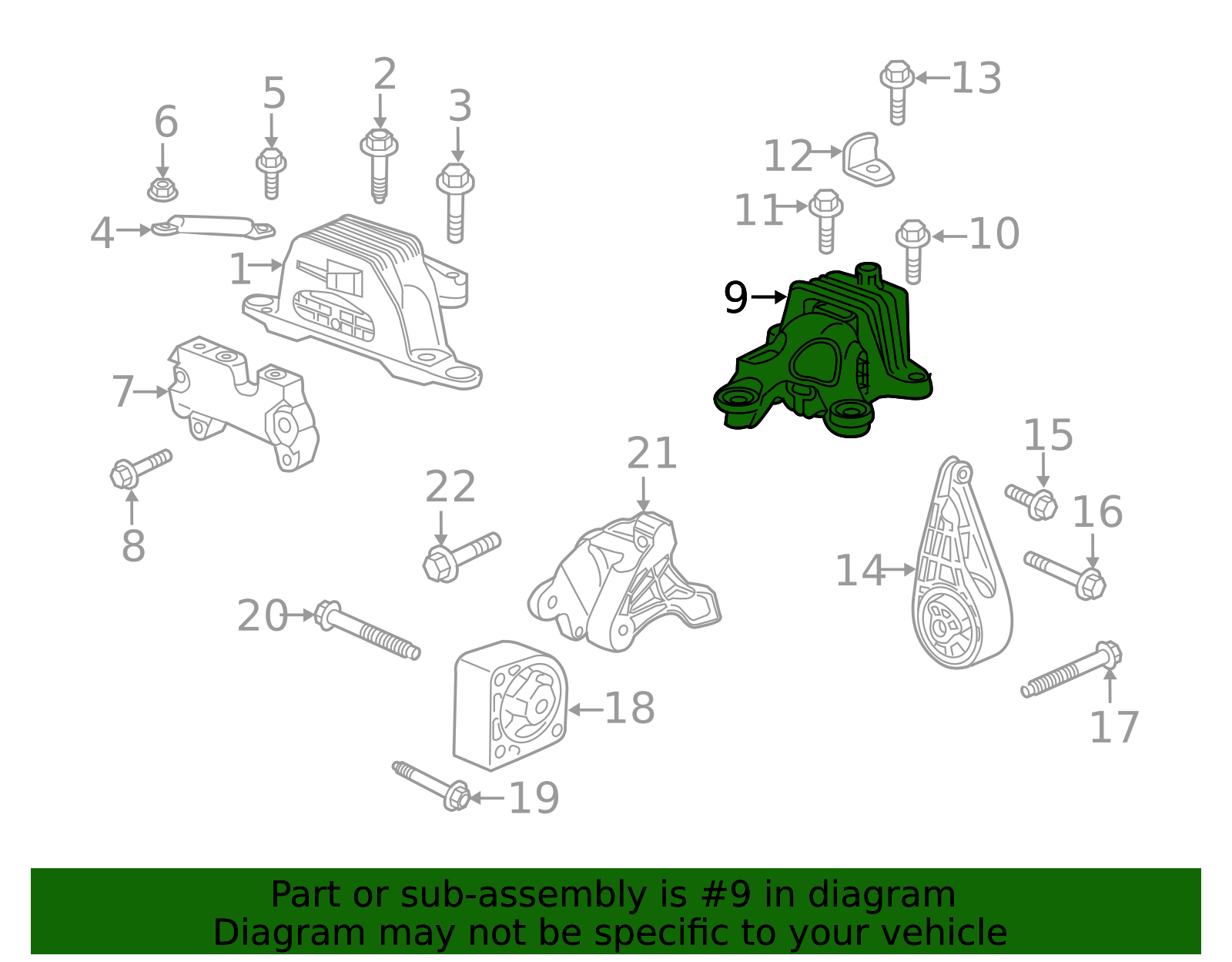 6
5
2
3
13
12
11
10
4
1
9
7
8
22
21
15
16
14
20
18
17
19

Part or sub-assembly is #9 in diagram
Diagram may not be specific to your vehicle