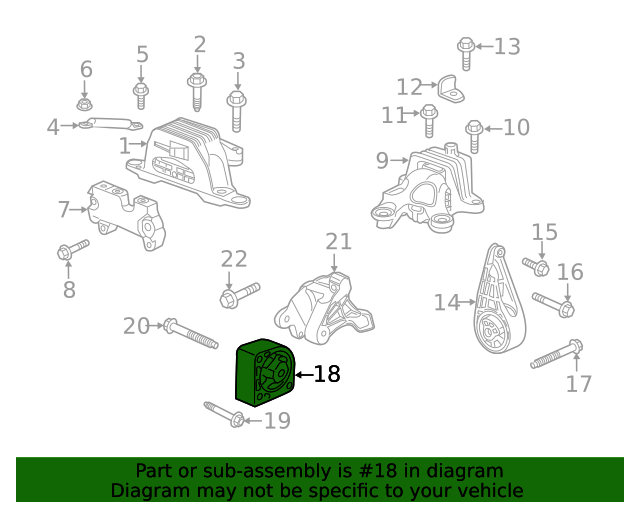 6
5
2
3
13
12
11
10
4
1
9
7
8
22
21
15
16
14
20
18
17
19

Part or sub-assembly is #18 in diagram
Diagram may not be specific to your vehicle