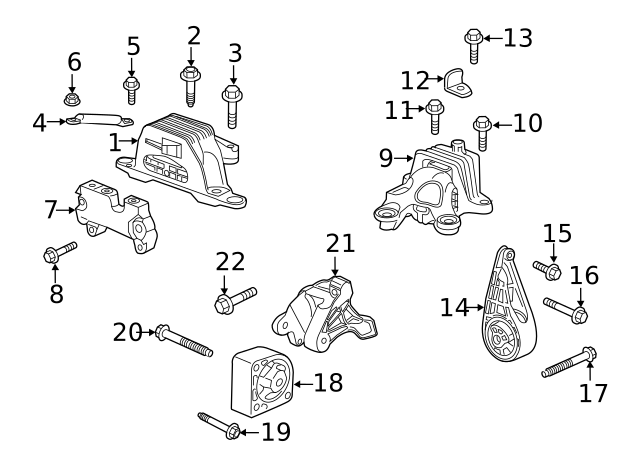 6
5
2
3
13
12
11
10
4
1
9
7
8
22
21
15
16
14
20
18
17
19