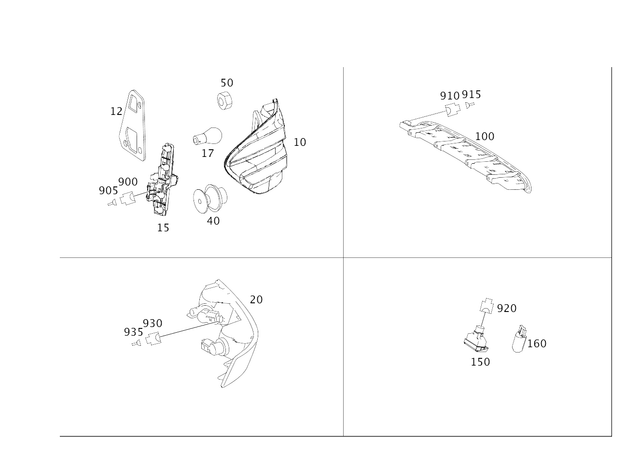 50
12
17
10
900
905
15
40

910 915
100

20
930
935

920
160
150