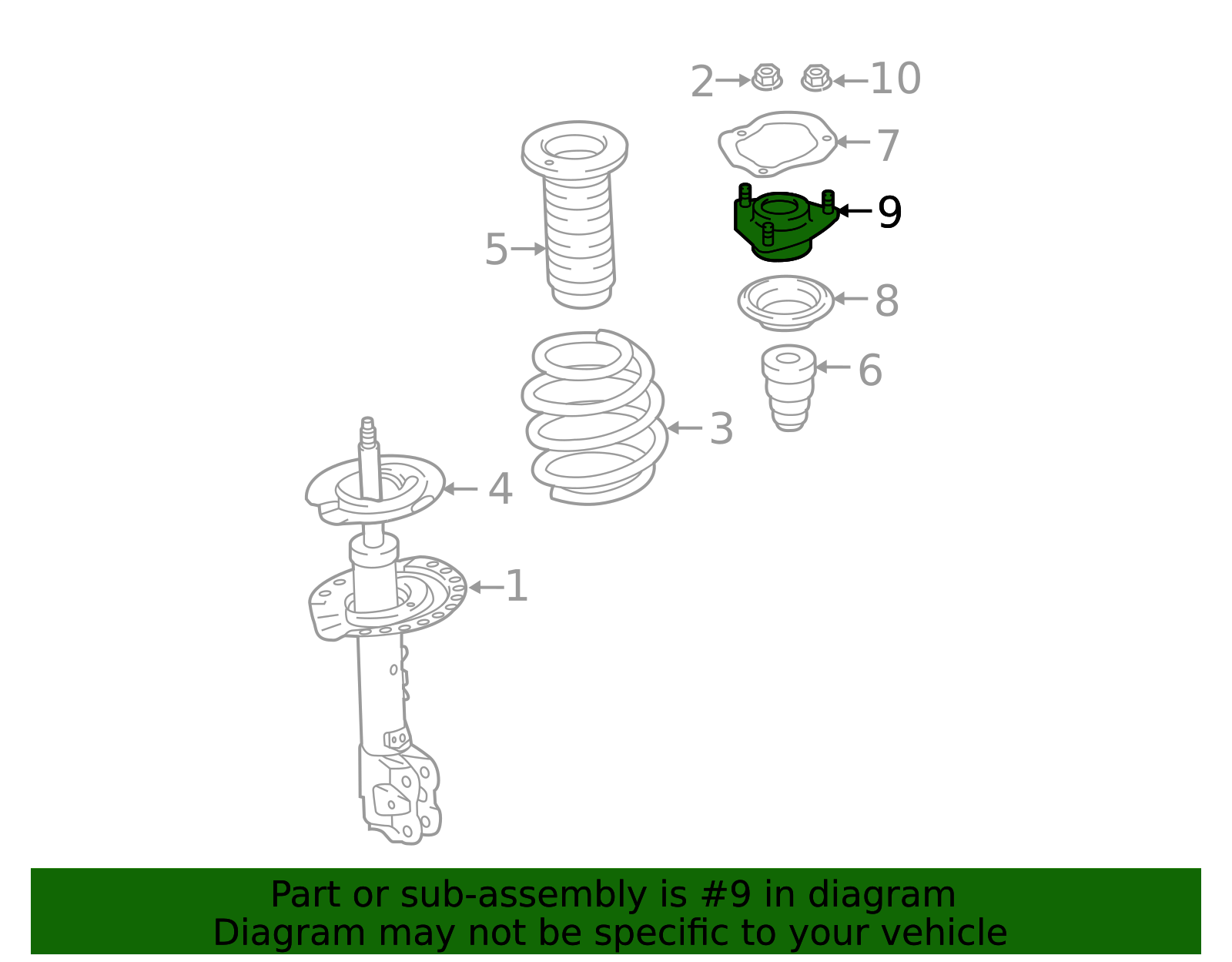 2
10
7
9
5
8
6
3
4
1

Part or sub-assembly is #9 in diagram
Diagram may not be specific to your vehicle