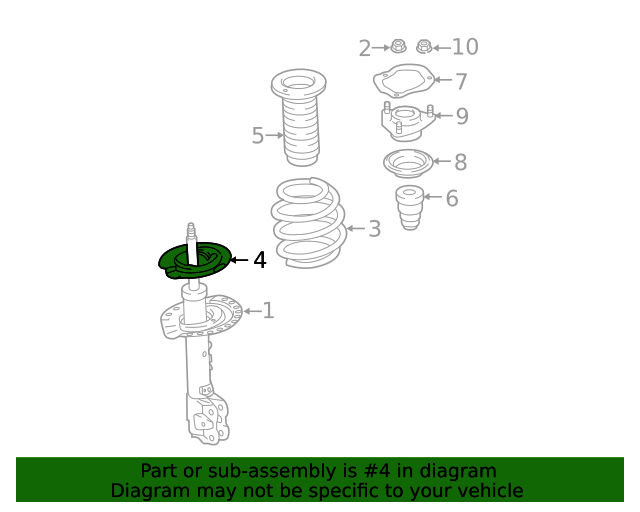 2
10
7
9
5
8
6
3
4
1

Part or sub-assembly is #4 in diagram
Diagram may not be specific to your vehicle