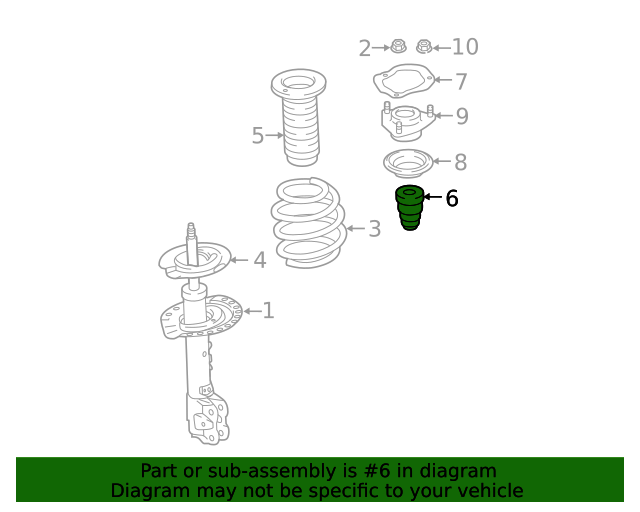 2
10
7
9
5
8
6
3
4
1

Part or sub-assembly is #6 in diagram
Diagram may not be specific to your vehicle