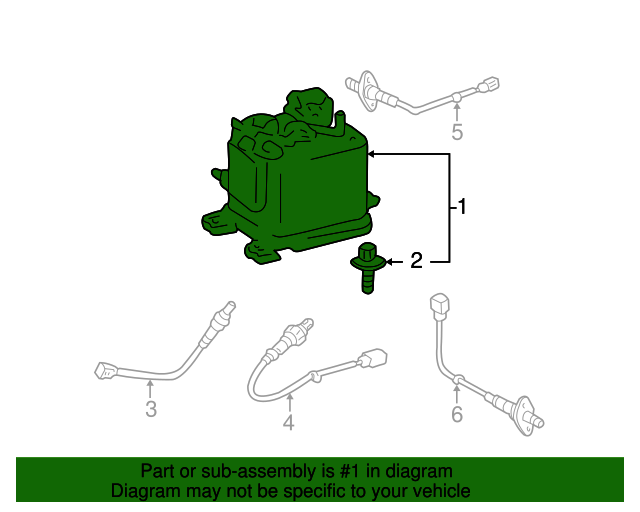 5
1
2
3
4
6
Part or sub-assembly is #1 in diagram
Diagram may not be specific to your vehicle