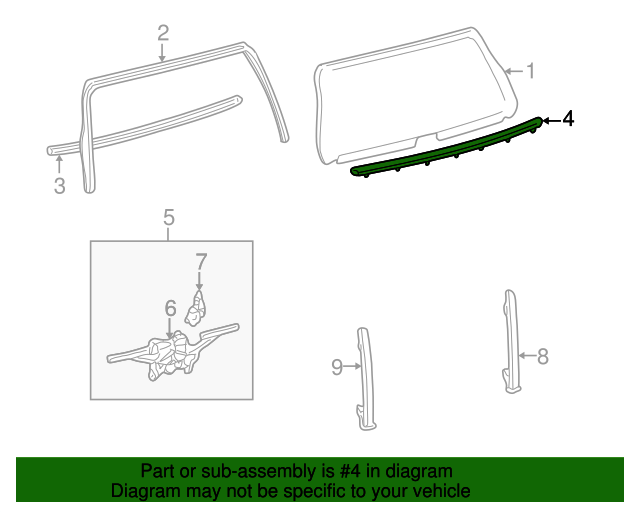 2
1
4
3
5
7
6
9
8

Part or sub-assembly is #4 in diagram
Diagram may not be specific to your vehicle