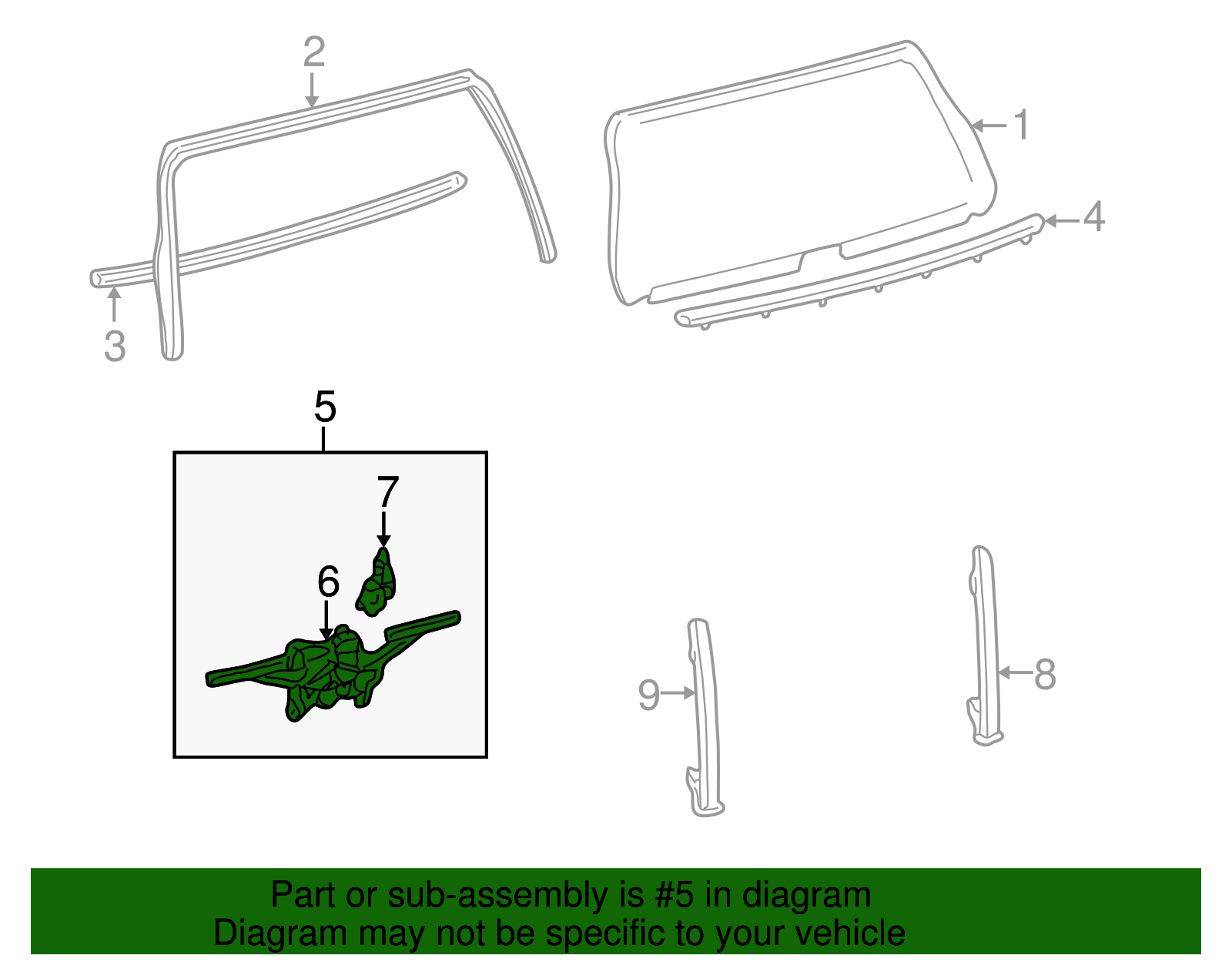 2
1
4
3
5
7
6
9
8
Part or sub-assembly is #5 in diagram
Diagram may not be specific to your vehicle