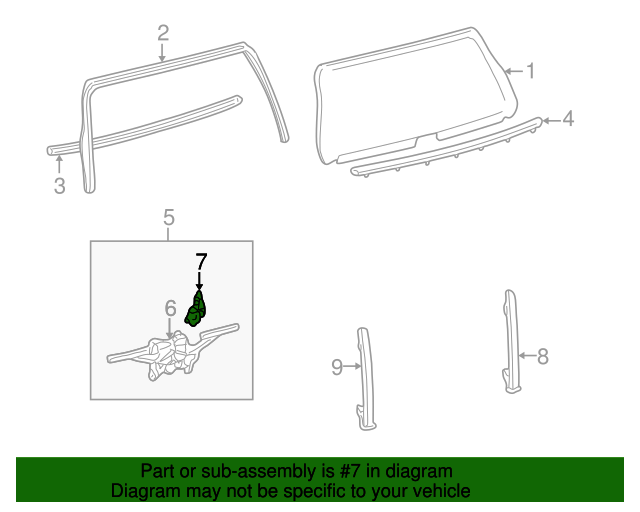 2
1
4
3
5
7
6
9
8

Part or sub-assembly is #7 in diagram
Diagram may not be specific to your vehicle