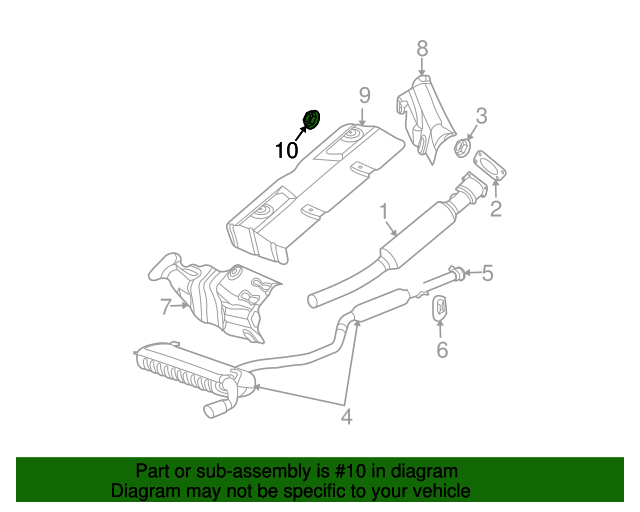 8
9
3
10
2
1
5
7
6
4

Part or sub-assembly is #10 in diagram
Diagram may not be specific to your vehicle