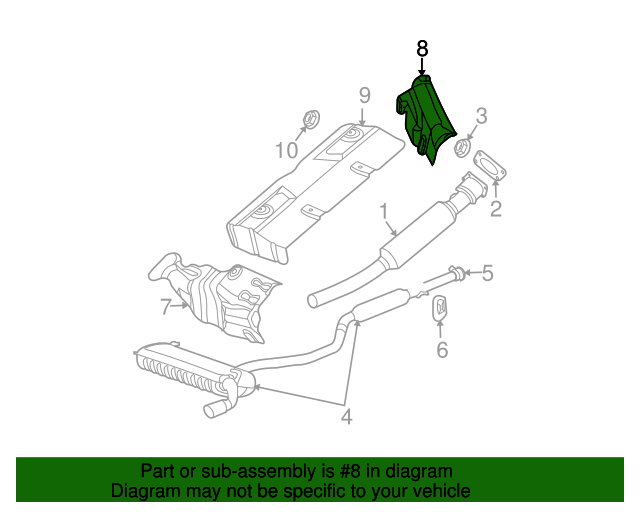 8
9
3
10
2
1
5
7
6
4

Part or sub-assembly is #8 in diagram
Diagram may not be specific to your vehicle