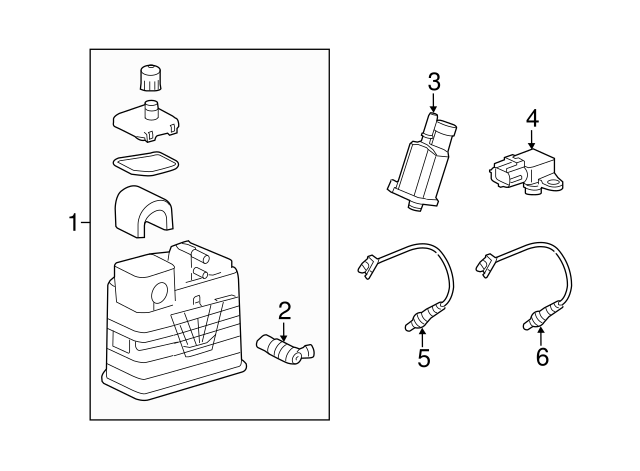 1
2
3
4
5
6