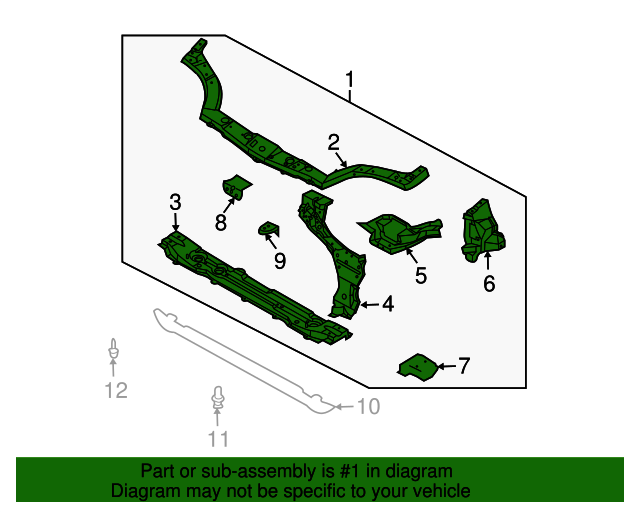 1
2
3
8
9
5
6
4
7
12
10
11

Part or sub-assembly is #1 in diagram
Diagram may not be specific to your vehicle