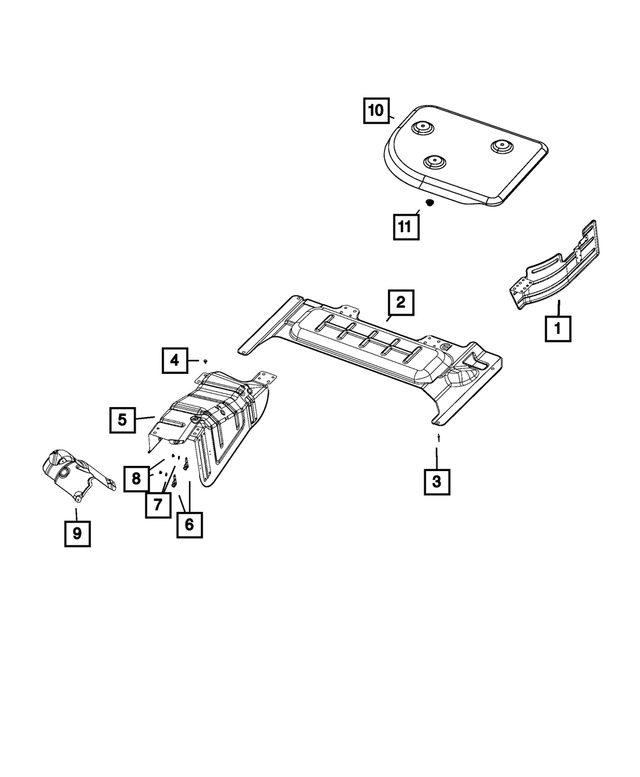 10
11
2
1
4
5
3
8
7
6
9