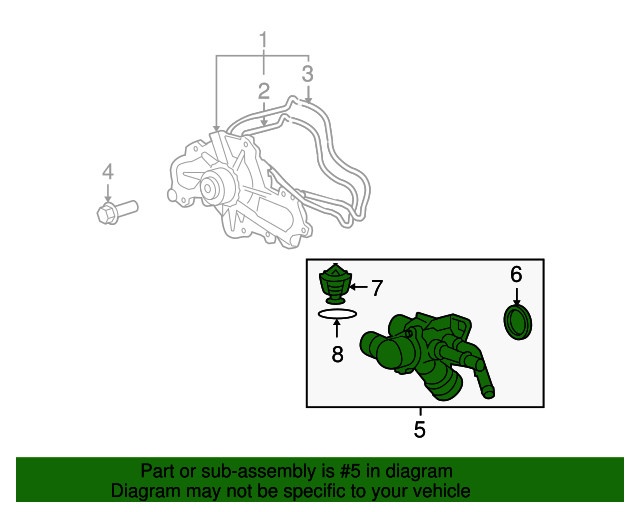 1
2
3
4
7
6
8
5

Part or sub-assembly is #5 in diagram
Diagram may not be specific to your vehicle