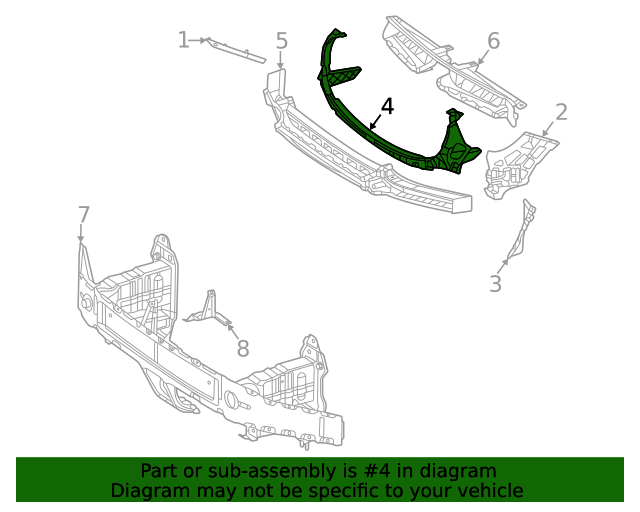 1
5
6
4
2
7
3
8

Part or sub-assembly is #4 in diagram
Diagram may not be specific to your vehicle