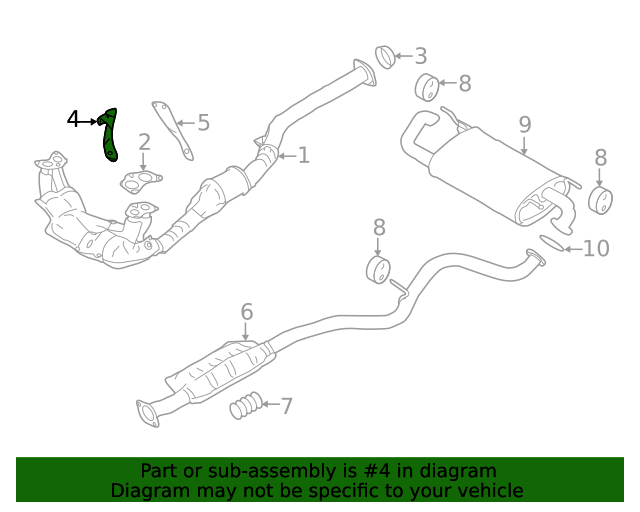 3
8
4
5
2
1
9
8
8
10
6
7

Part or sub-assembly is #4 in diagram
Diagram may not be specific to your vehicle