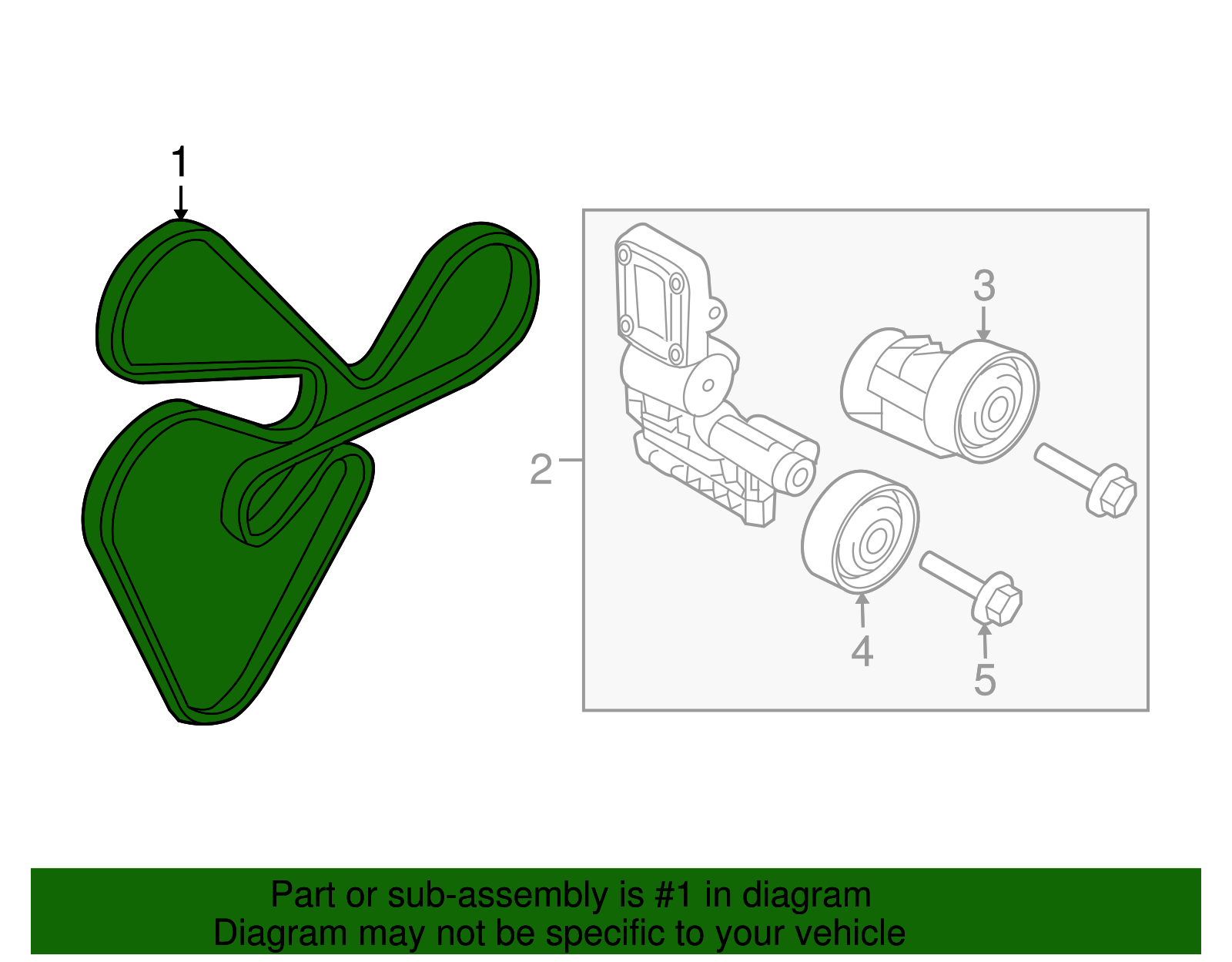 1

2

3

4

5

Part or sub-assembly is #1 in diagram
Diagram may not be specific to your vehicle