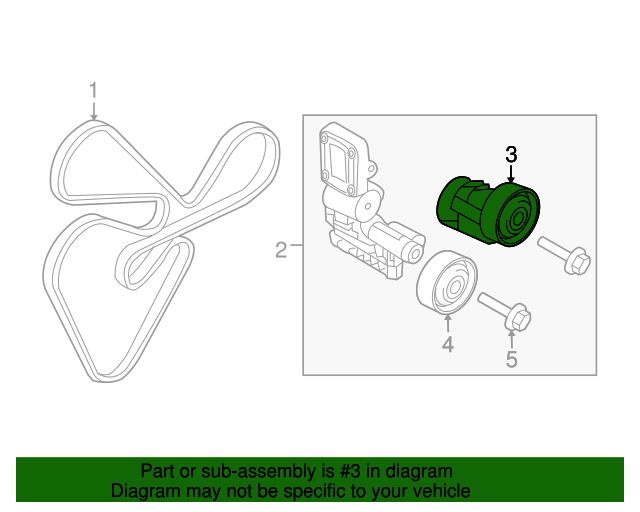 1

2

3

4

5

Part or sub-assembly is #3 in diagram
Diagram may not be specific to your vehicle