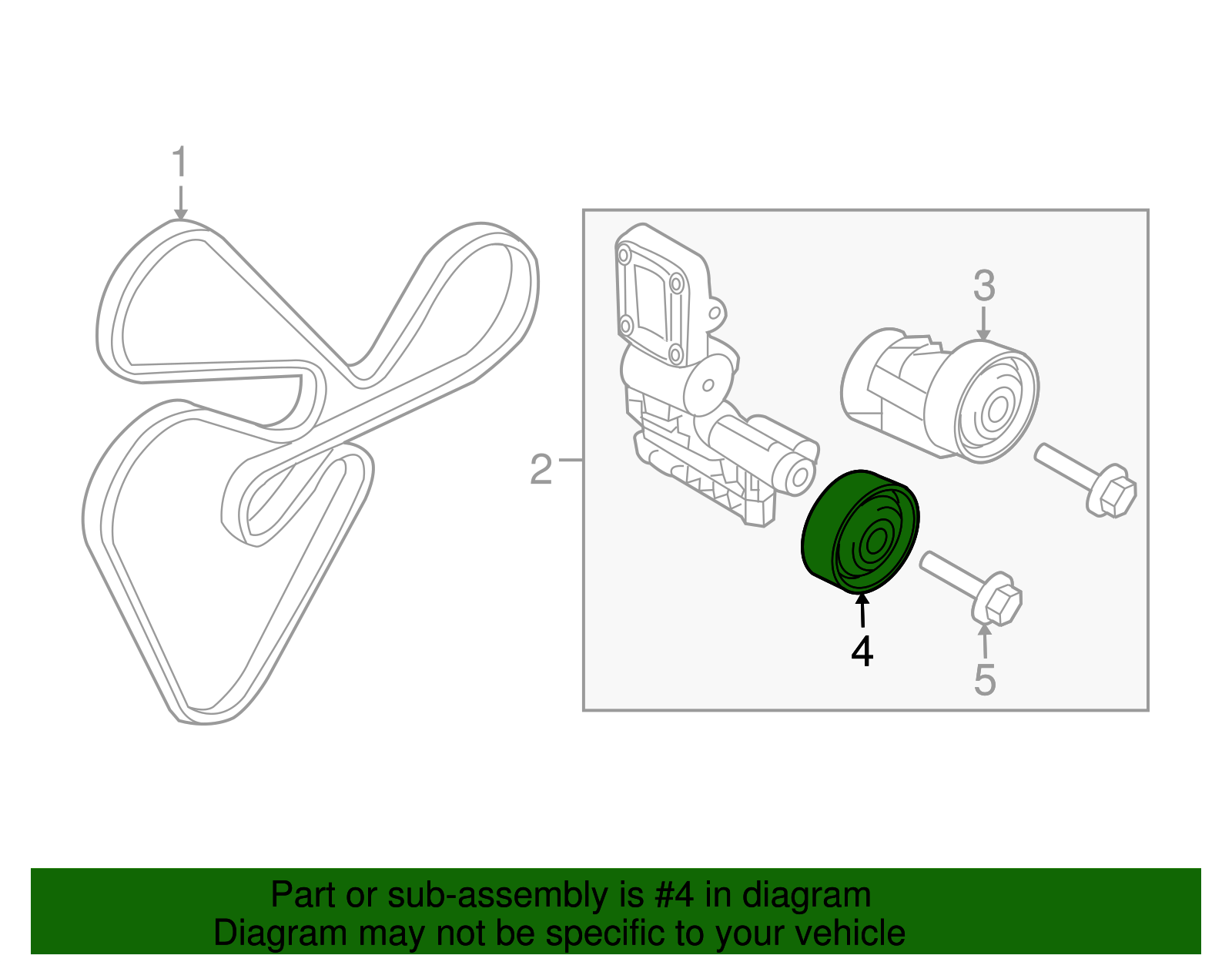 1
2
3
4
5

Part or sub-assembly is #4 in diagram
Diagram may not be specific to your vehicle