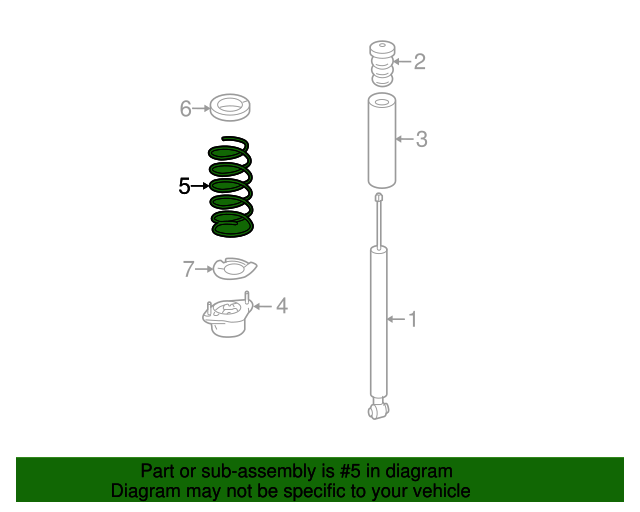 2
6
3
5
7
4
1

Part or sub-assembly is #5 in diagram
Diagram may not be specific to your vehicle