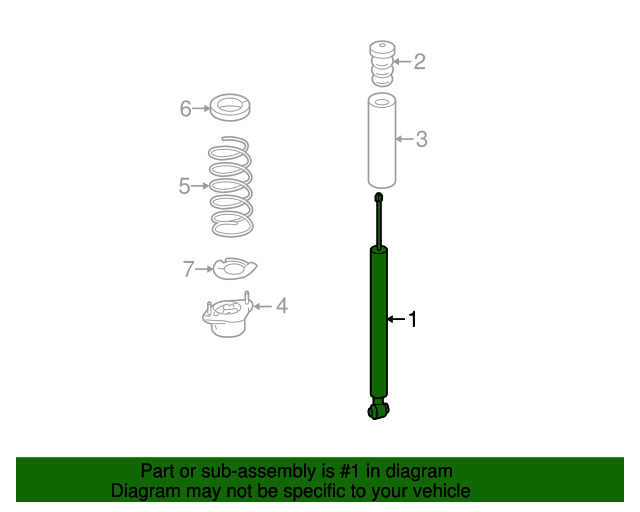 2
6
3
5
7
4
1

Part or sub-assembly is #1 in diagram
Diagram may not be specific to your vehicle