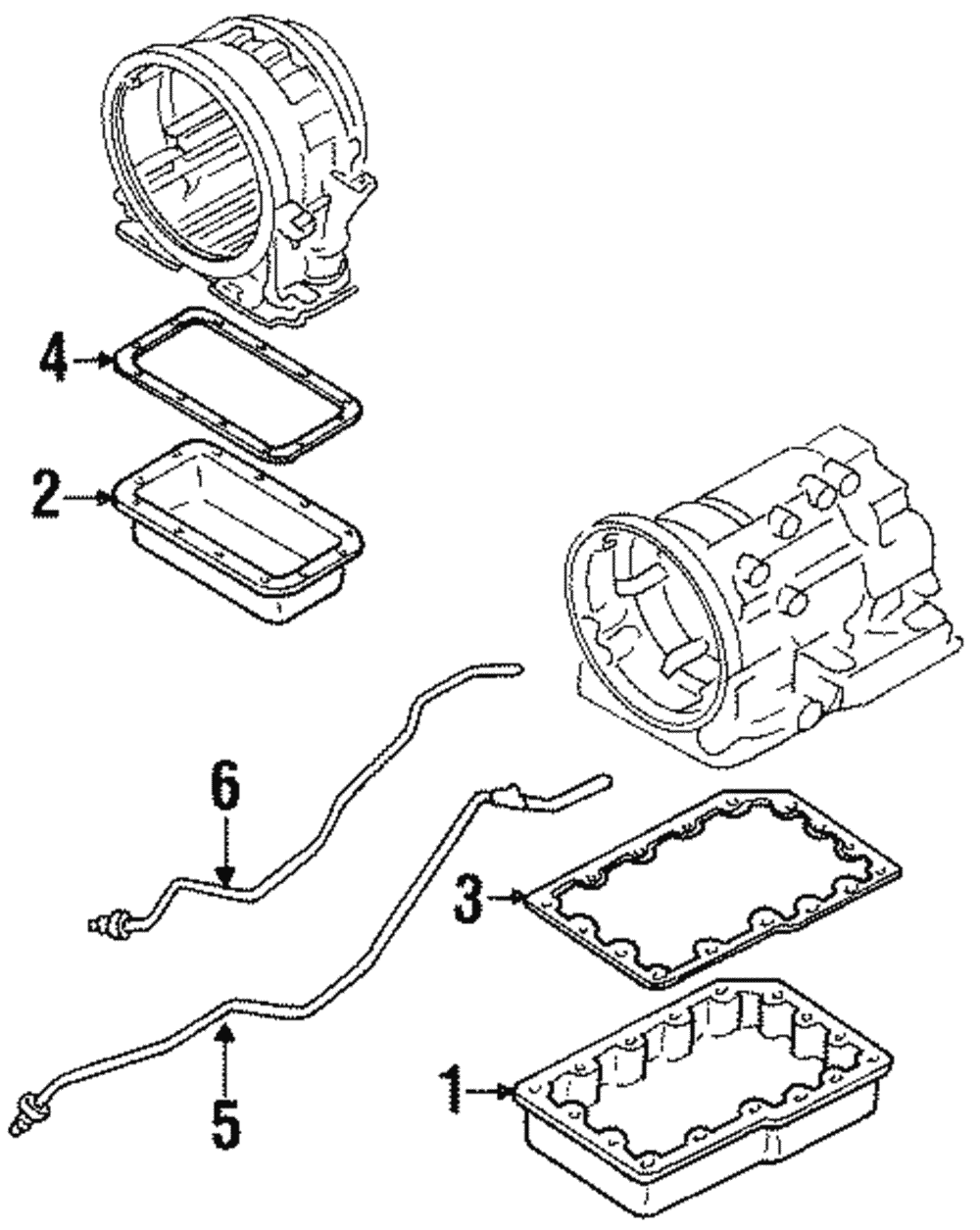 4
2
6
3
5
1