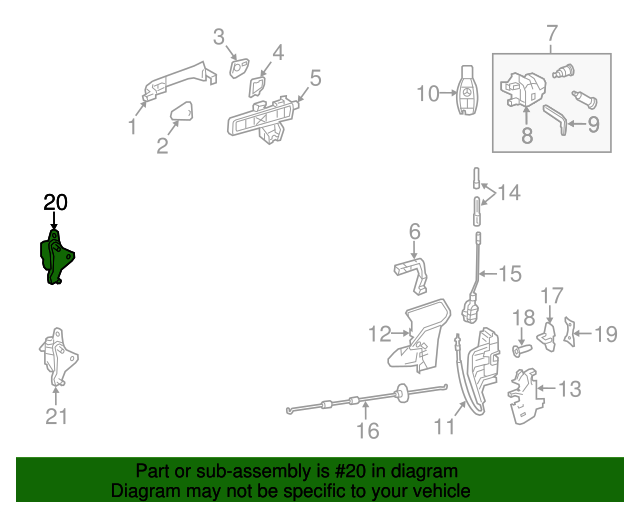 3
4
5
7
1
2
10
8
9
20
14
6
15
17
18
19
12
13
21
16
11

Part or sub-assembly is #20 in diagram
Diagram may not be specific to your vehicle