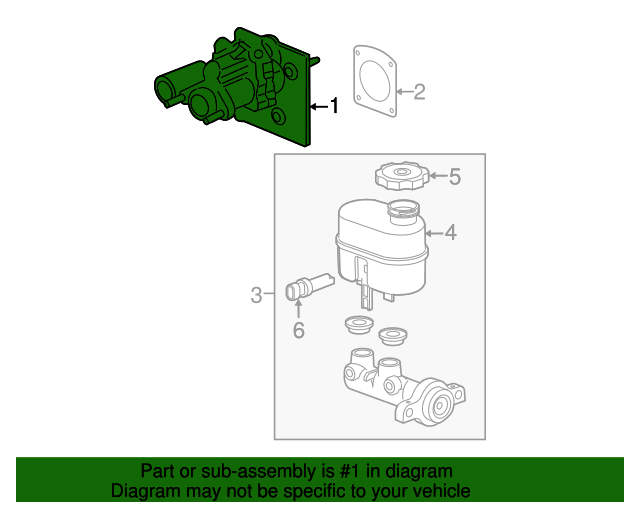 1
2
5
4
3
6

Part or sub-assembly is #1 in diagram
Diagram may not be specific to your vehicle