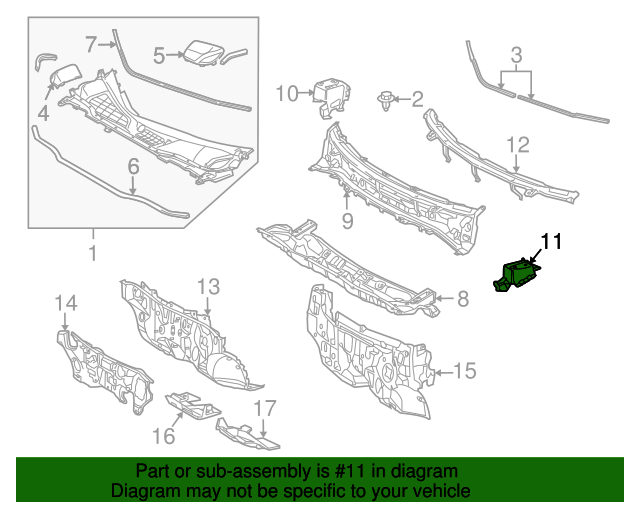 7
5
4
6
1
10
2
3
12
9
11
8
13
14
15
16
17

Part or sub-assembly is #11 in diagram
Diagram may not be specific to your vehicle