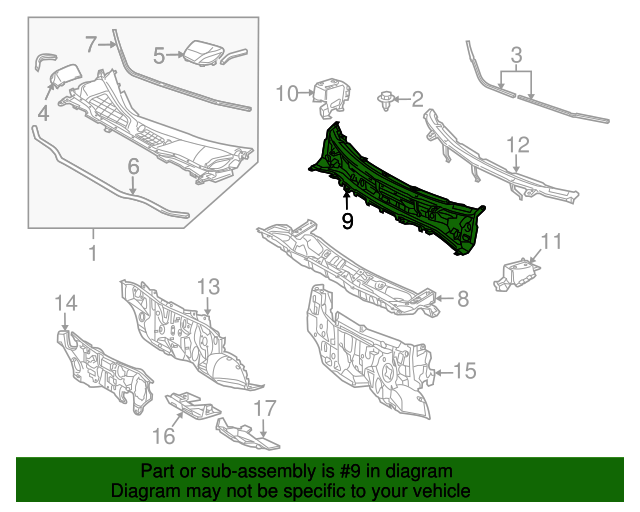 7
5
4
6
1
10
2
3
12
9
11
8
13
14
15
16
17

Part or sub-assembly is #9 in diagram
Diagram may not be specific to your vehicle