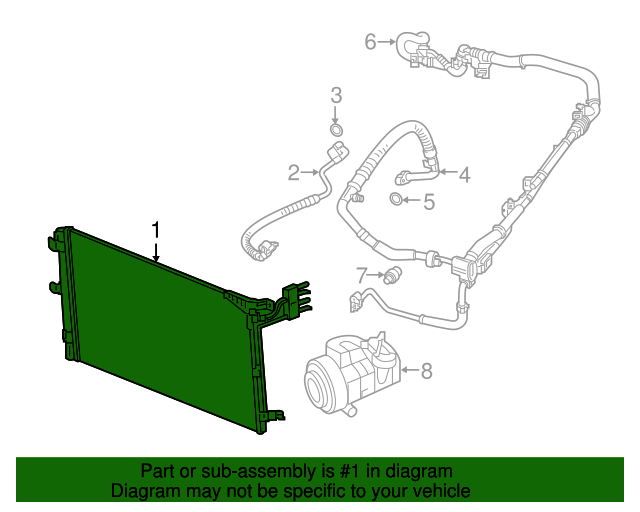 6
3
2
4
5
1
7
8

Part or sub-assembly is #1 in diagram
Diagram may not be specific to your vehicle