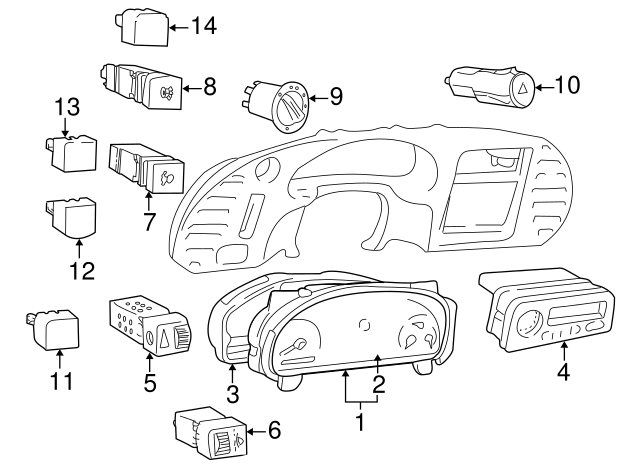 14
8
9
10
13
7
12
11
5
3
2
1
4
6