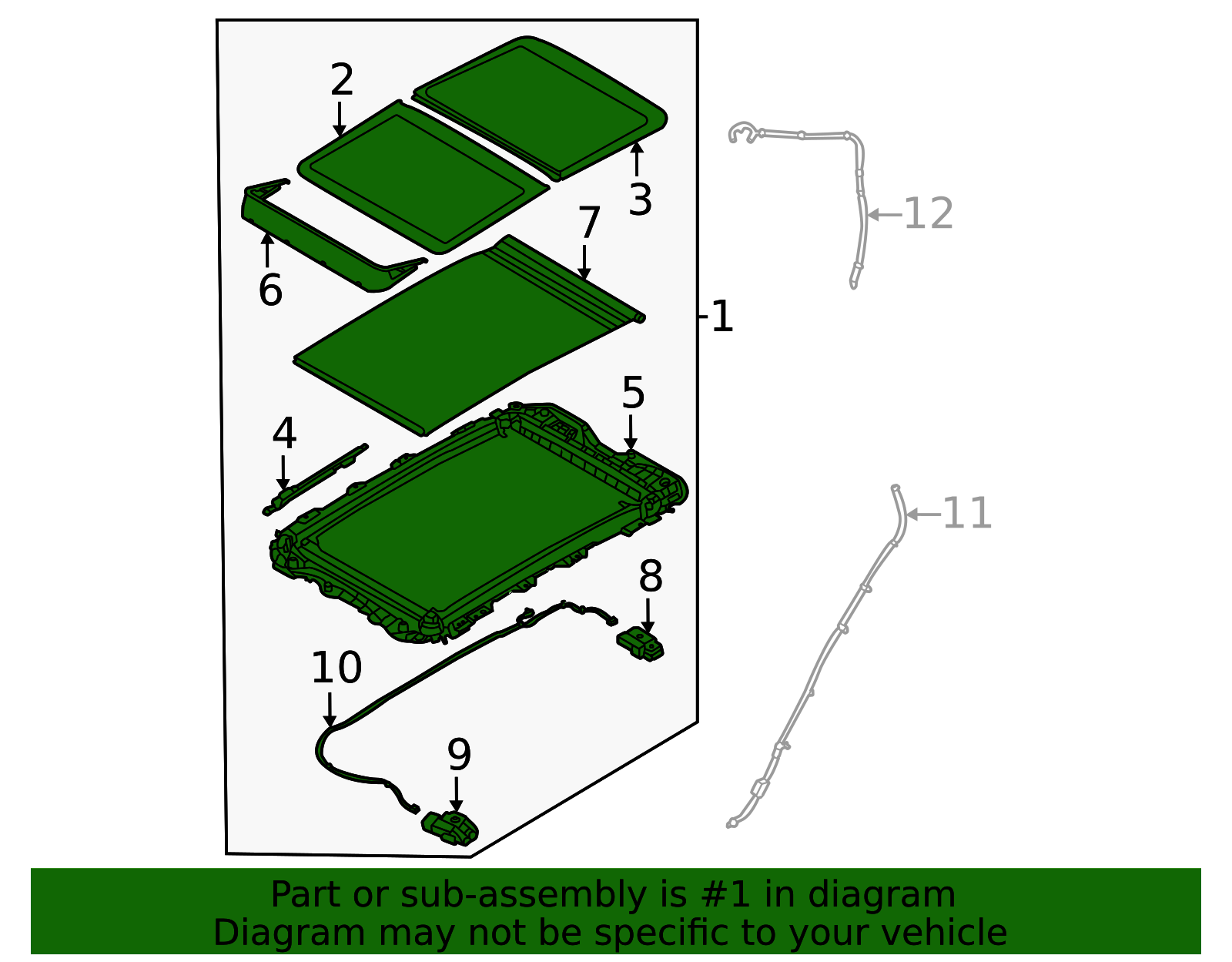 2
3
12
7
6
1
5
4
11
8
10
9

Part or sub-assembly is #1 in diagram
Diagram may not be specific to your vehicle