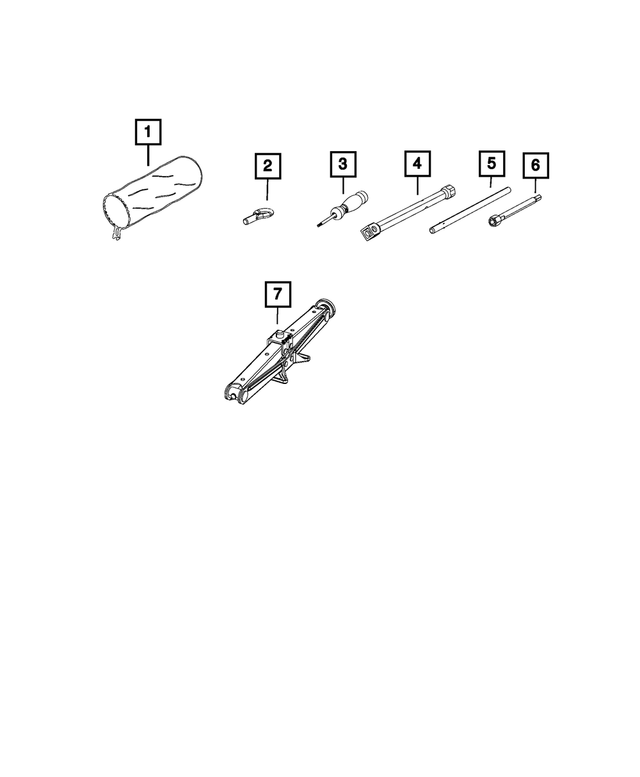 1
2
3
4
5
6
7