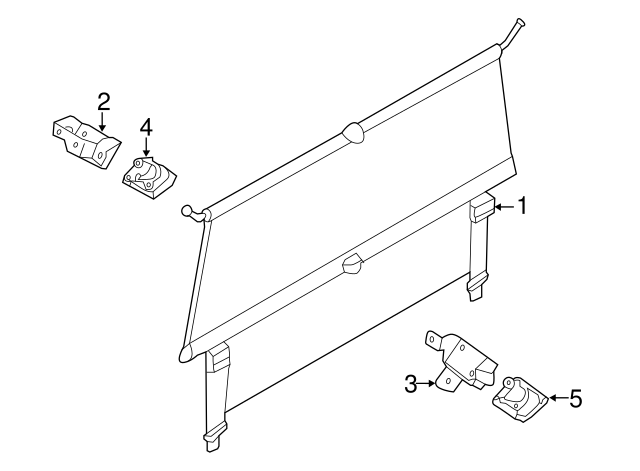 2
4
1
3
5