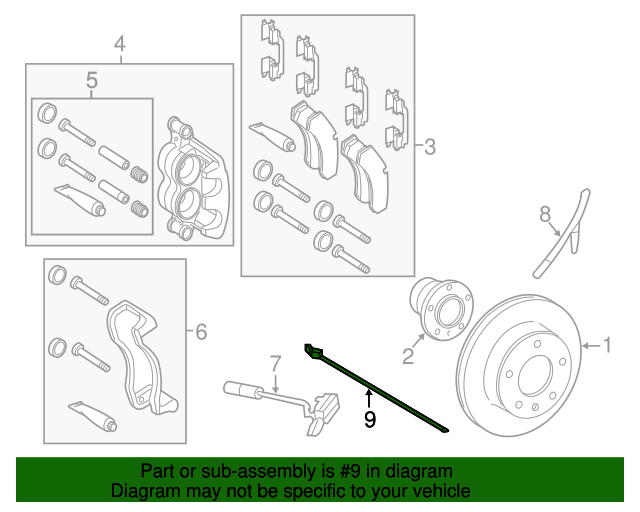 4
5
3
8
6
2
1
7
9
Part or sub-assembly is #9 in diagram
Diagram may not be specific to your vehicle