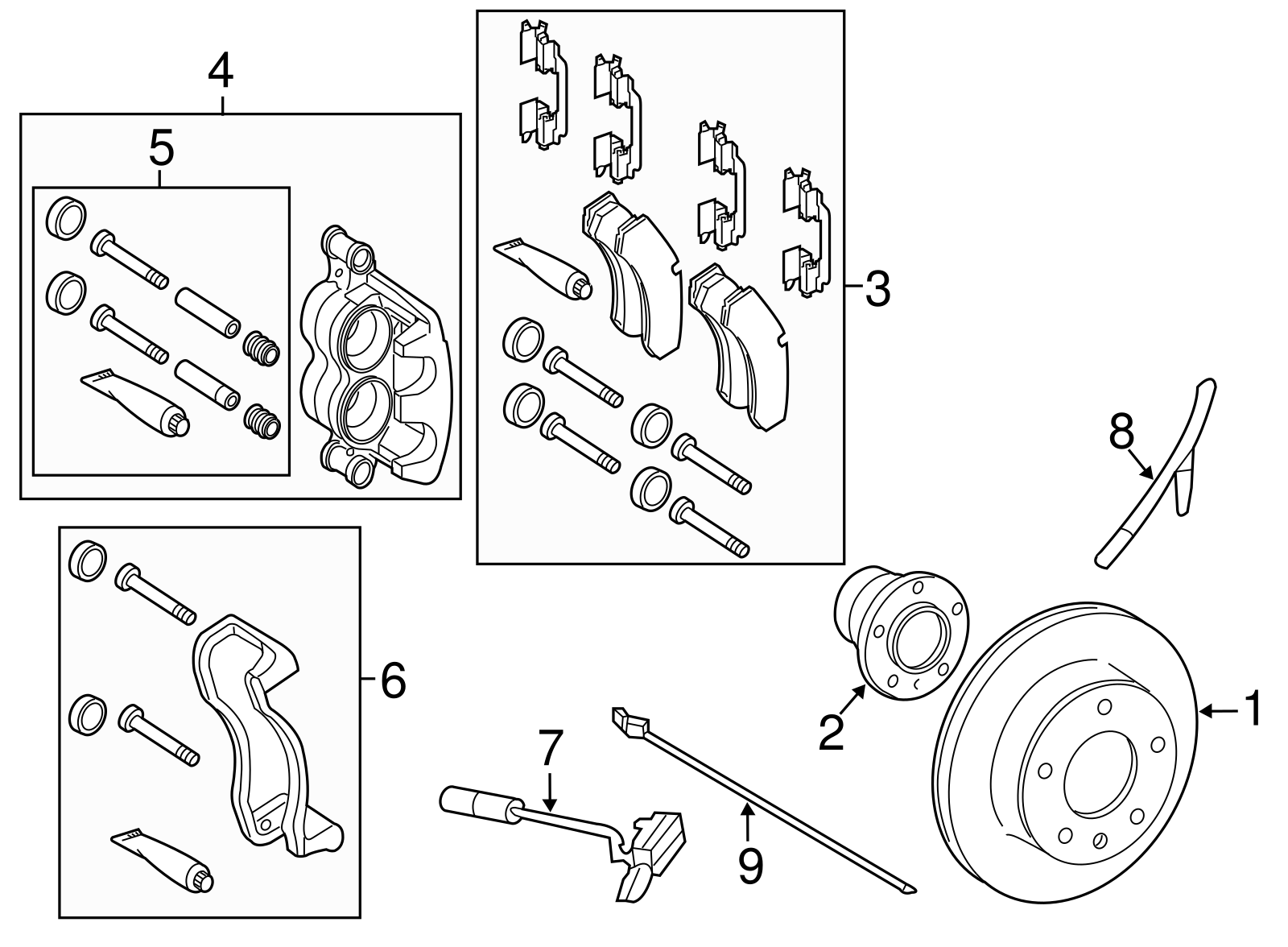 4
5
3
8
6
2
1
7
9