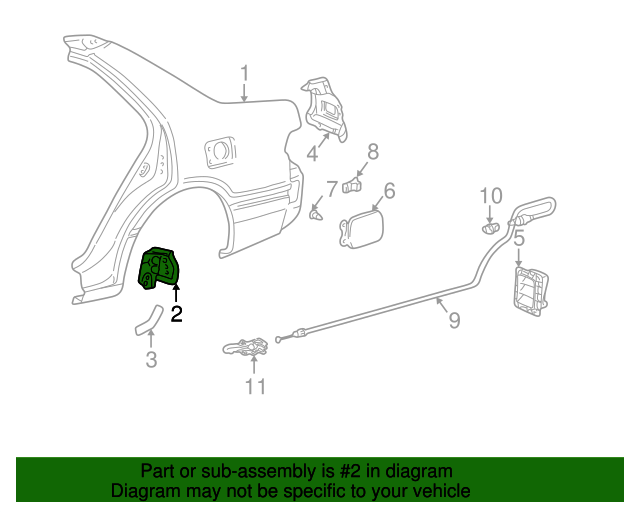 1
4
8
7
6
10
5
2
3
9
11

Part or sub-assembly is #2 in diagram
Diagram may not be specific to your vehicle