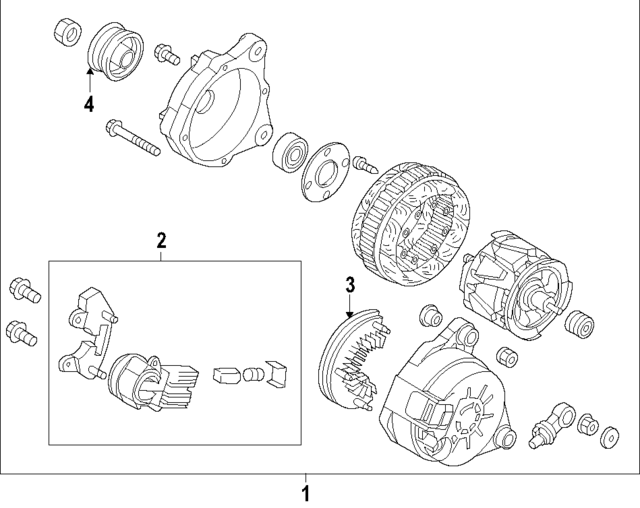 4

2

3

1